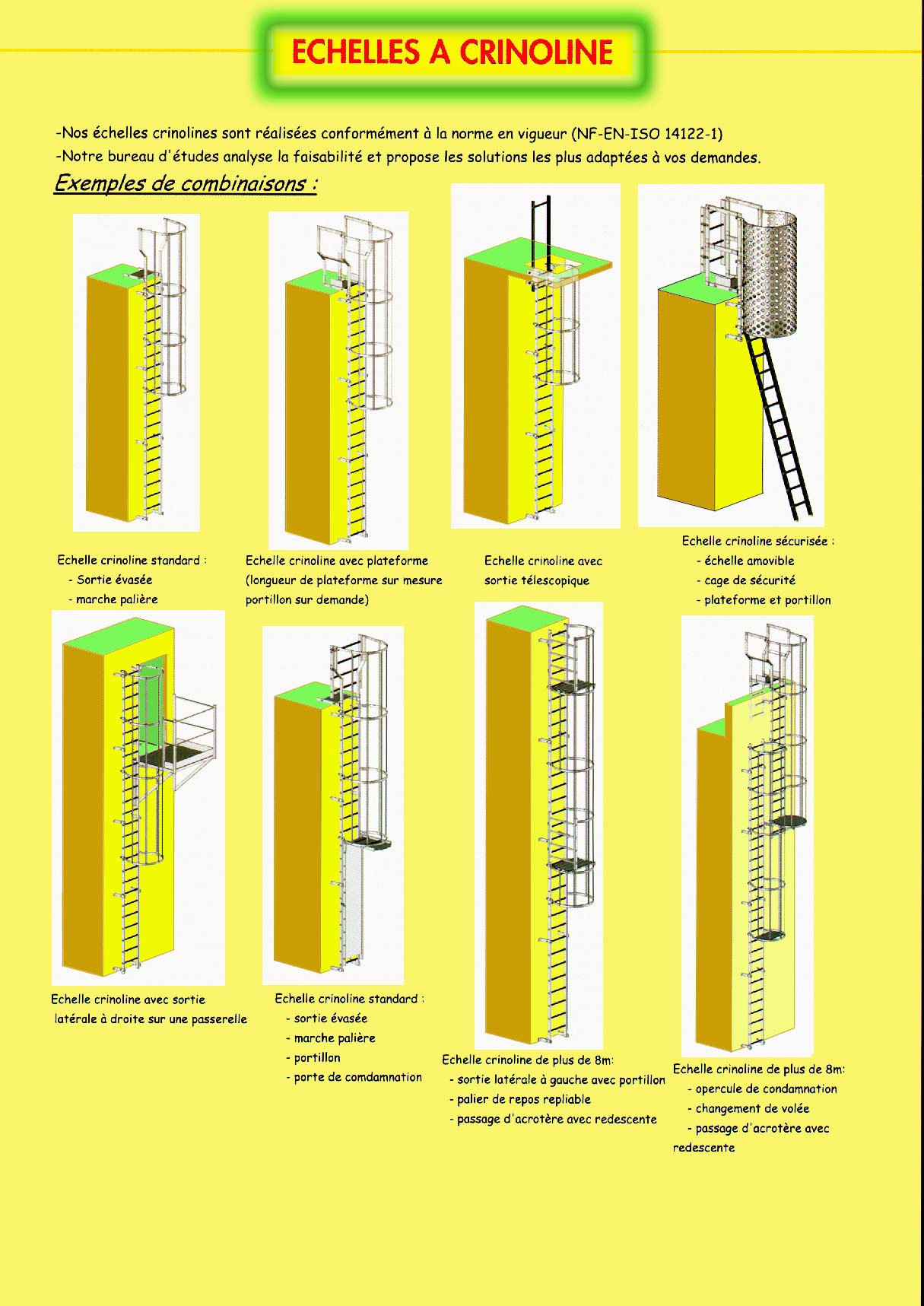 ECHELLES A CRINOLINE

-Nos échelles crinolines sont réalisées conformément à la norme en vigueur (NF-EN-ISO 14122-1)
-Notre bureau d'études analyse la faisabilité et propose les solutions les plus adaptées à vos demandes.

Exemples de combinaisons :

Echelle crinoline standard :
- Sortie évasée
- marche palière

Echelle crinoline avec plateforme
(longueur de plateforme sur mesure
portillon sur demande)

Echelle crinoline avec
sortie télescopique

Echelle crinoline sécurisée :
- échelle amovible
- cage de sécurité
- plateforme et portillon

Echelle crinoline avec sortie
latérale à droite sur une passerelle

Echelle crinoline standard :
- sortie évasée
- marche palière
- portillon
- porte de comdamnation

Echelle crinoline de plus de 8m:
- sortie latérale à gauche avec portillon
- palier de repos repliable
- passage d'acrotère avec redescente

Echelle crinoline de plus de 8m:
- opercule de condamnation
- changement de volée
- passage d'acrotère avec
redescente